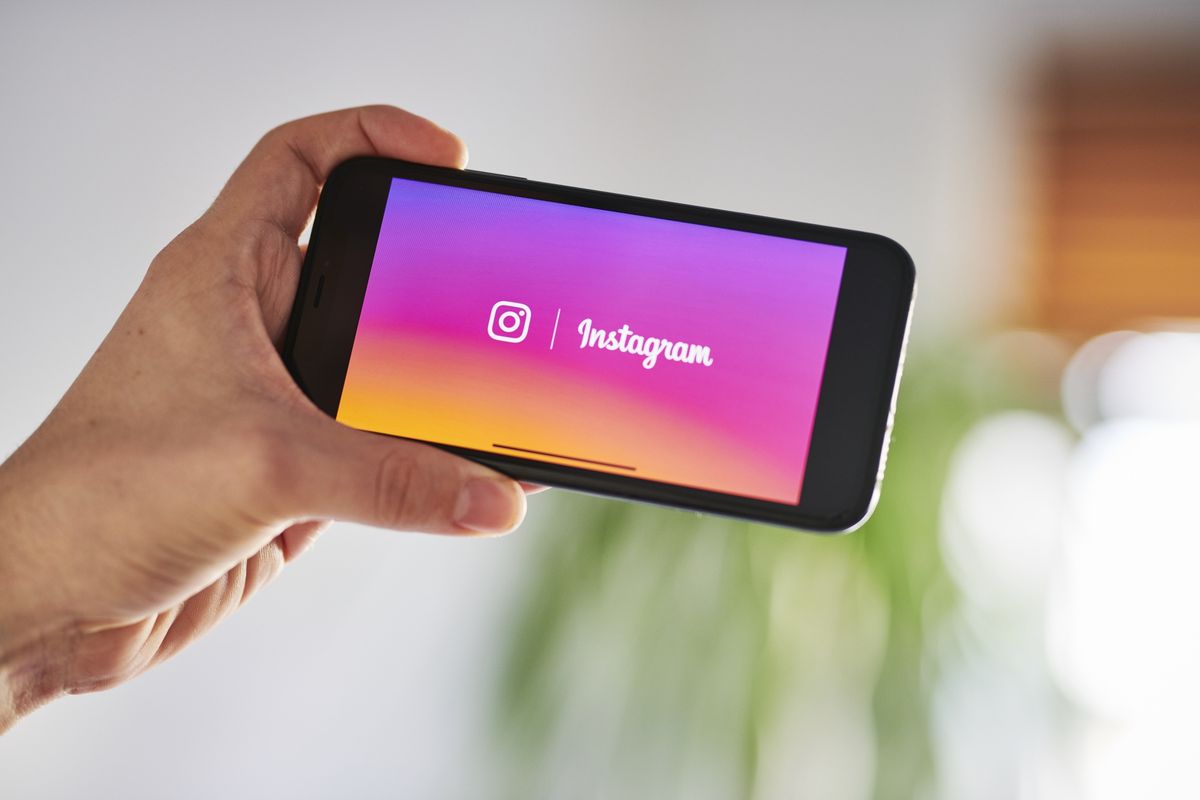 Instagram